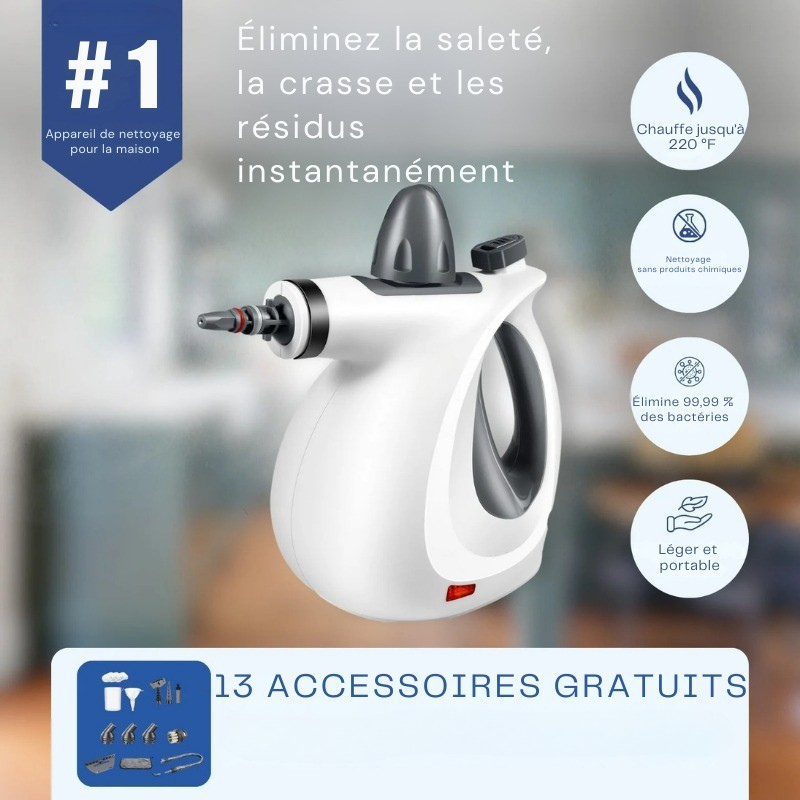 #1
Appareil de nettoyage pour la maison

Éliminez la saleté, la crasse et les résidus instantanément

Chauffe jusqu'à 220 °F

Nettoyage sans produits chimiques

Élimine 99,99 % des bactéries

Léger et portable

13 ACCESSOIRES GRATUITS