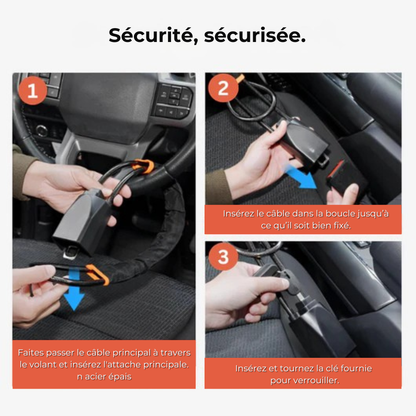 Sécurité, sécurisée.

1

Faites passer le câble principal à travers le volant et insérez l'attache principale. n acier épais

2

Insérez le câble dans la boucle jusqu'à ce qu'il soit bien fixé.

3

Insérez et tournez la clé fournie pour verrouiller.