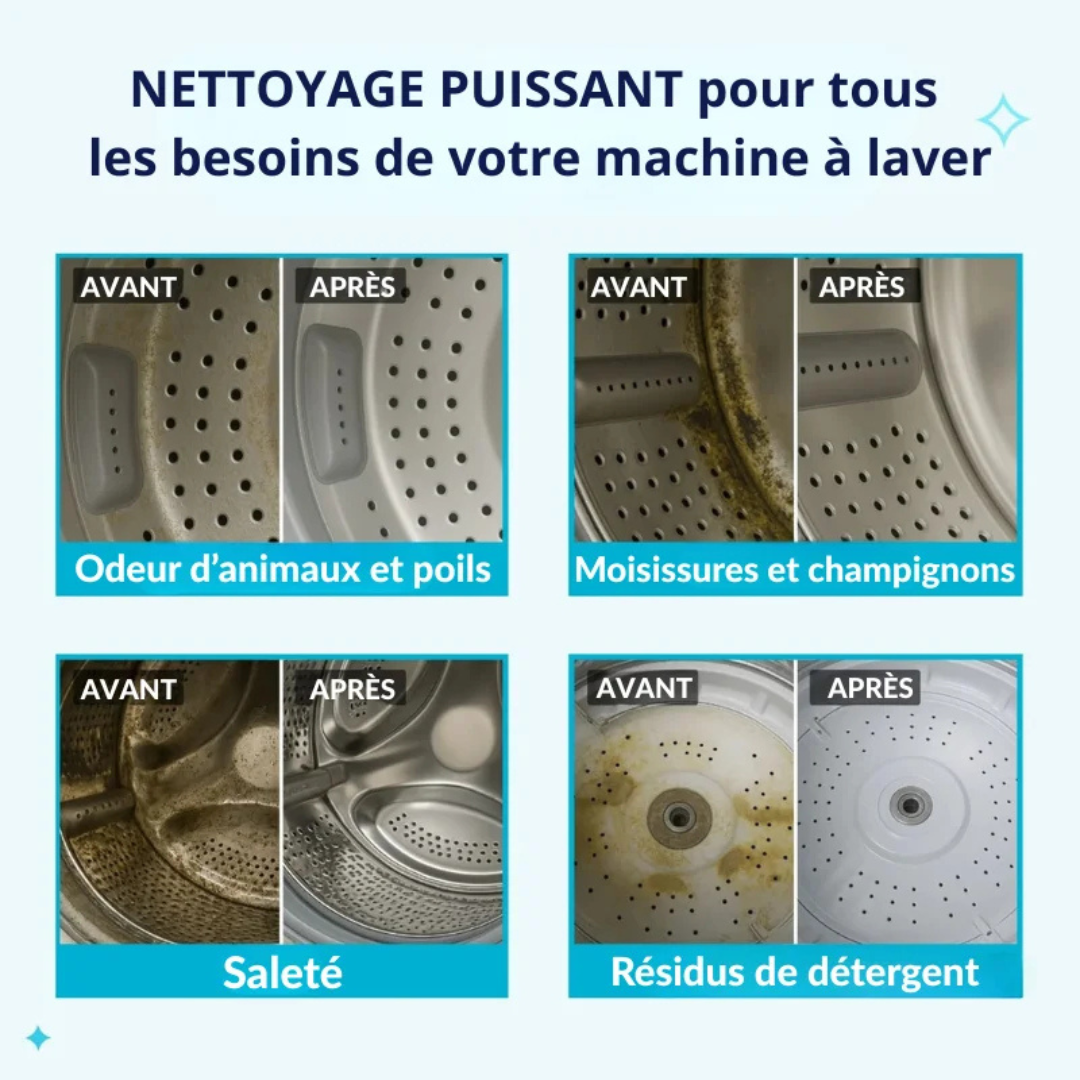 NETTOYAGE PUISSANT pour tous les besoins de votre machine à laver

AVANT
APRÈS
Odeur d'animaux et poils

AVANT
APRÈS
Moisissures et champignons

AVANT
APRÈS
Saleté

AVANT
APRÈS
Résidus de détergent